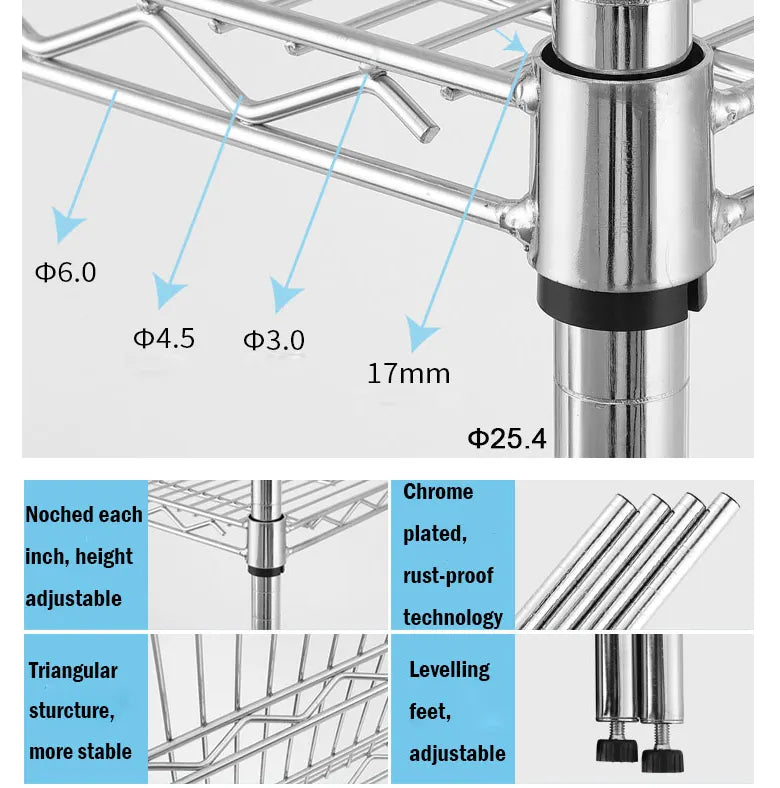 Φ6.0

Φ4.5

Φ3.0

17mm

Φ25.4

Noched each inch, height adjustable

Chrome plated, rust-proof technology

Triangular sturcture, more stable

Levelling feet, adjustable