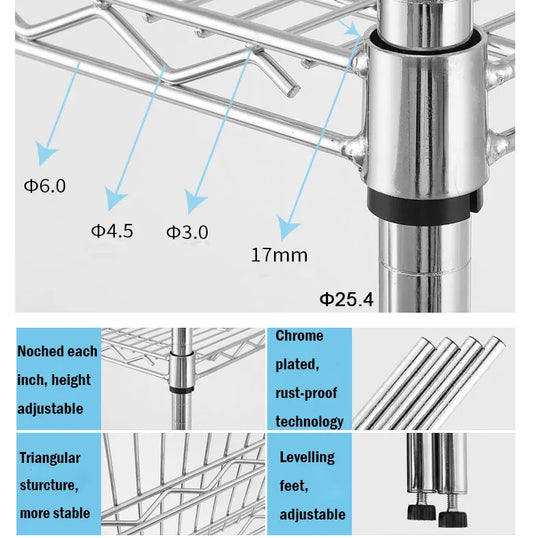 Φ6.0

Φ4.5

Φ3.0

17mm

Φ25.4

Noched each inch, height adjustable

Chrome plated, rust-proof technology

Triangular sturcture, more stable

Levelling feet, adjustable